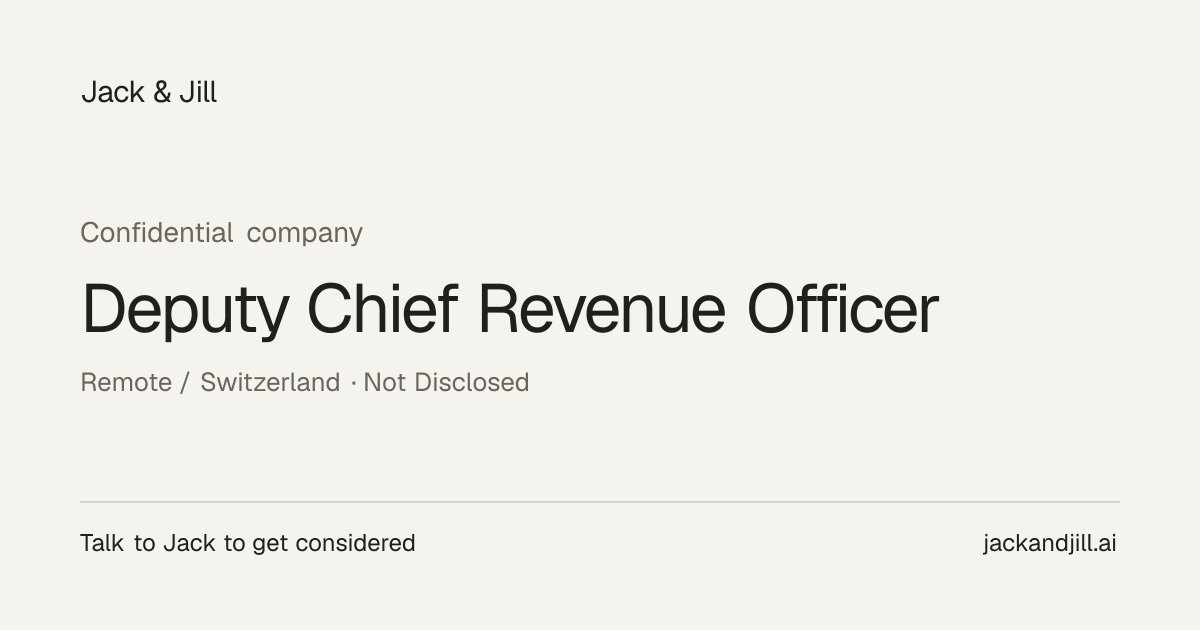 Jack & Jill

Confidential company

Deputy Chief Revenue Officer

Remote / Switzerland · Not Disclosed

Talk to Jack to get considered

jackandjill.ai